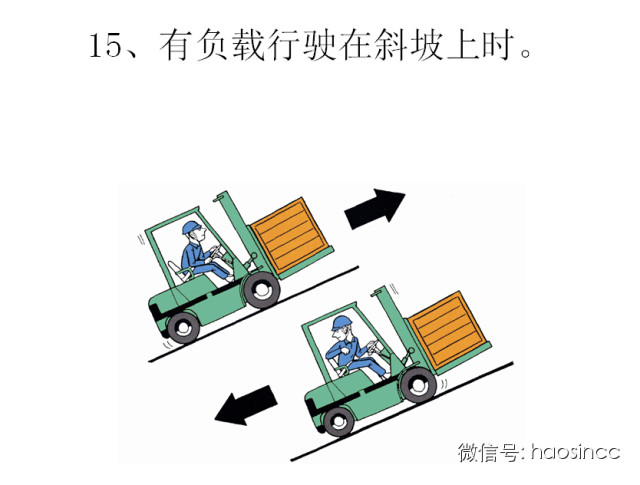 15、有负载行驶在斜坡上时。

微信号: haosincc