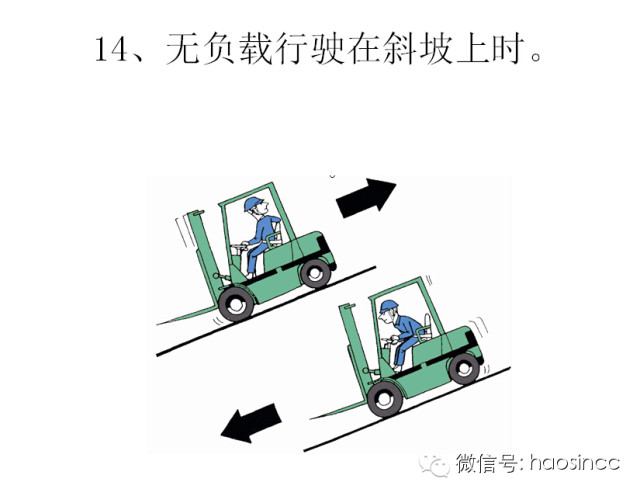 14、无负载行驶在斜坡上时。

微信号: haosincc