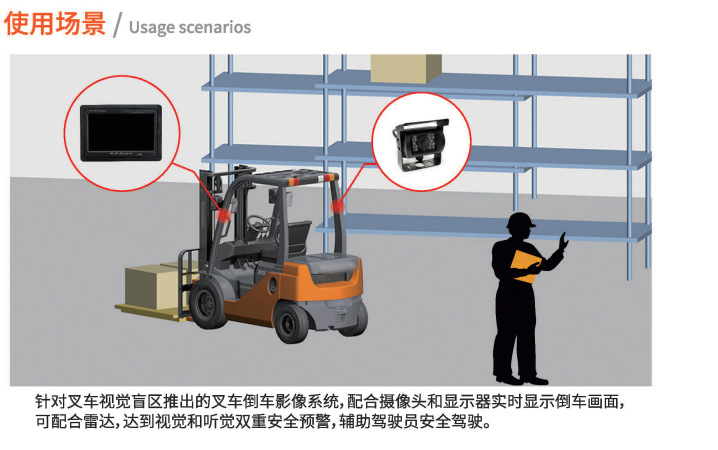 使用场景 / Usage scenarios

针对叉车视觉盲区推出的叉车倒车影像系统，配合摄像头和显示器实时显示倒车画面，可配合雷达，达到视觉和听觉双重安全预警，辅助驾驶员安全驾驶。