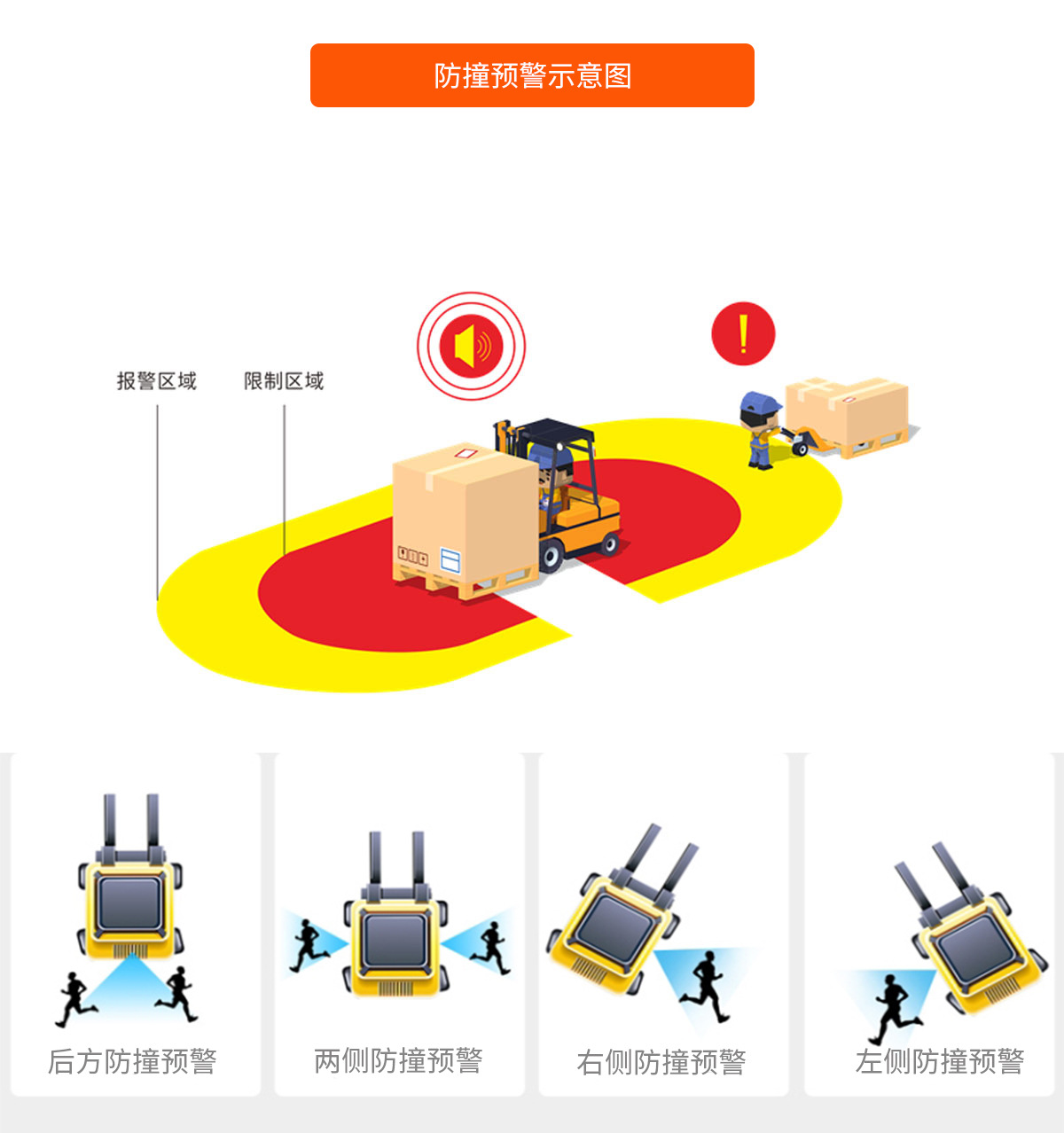 防撞预警示意图

报警区域

限制区域

!

后方防撞预警

两侧防撞预警

右侧防撞预警

左侧防撞预警