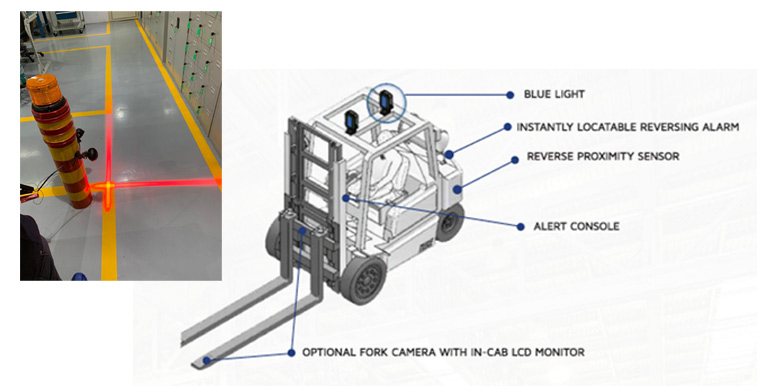 BLUE LIGHT

INSTANTLY LOCATABLE REVERSING ALARM

REVERSE PROXIMITY SENSOR

ALERT CONSOLE

OPTIONAL FORK CAMERA WITH IN-CAB LCD MONITOR