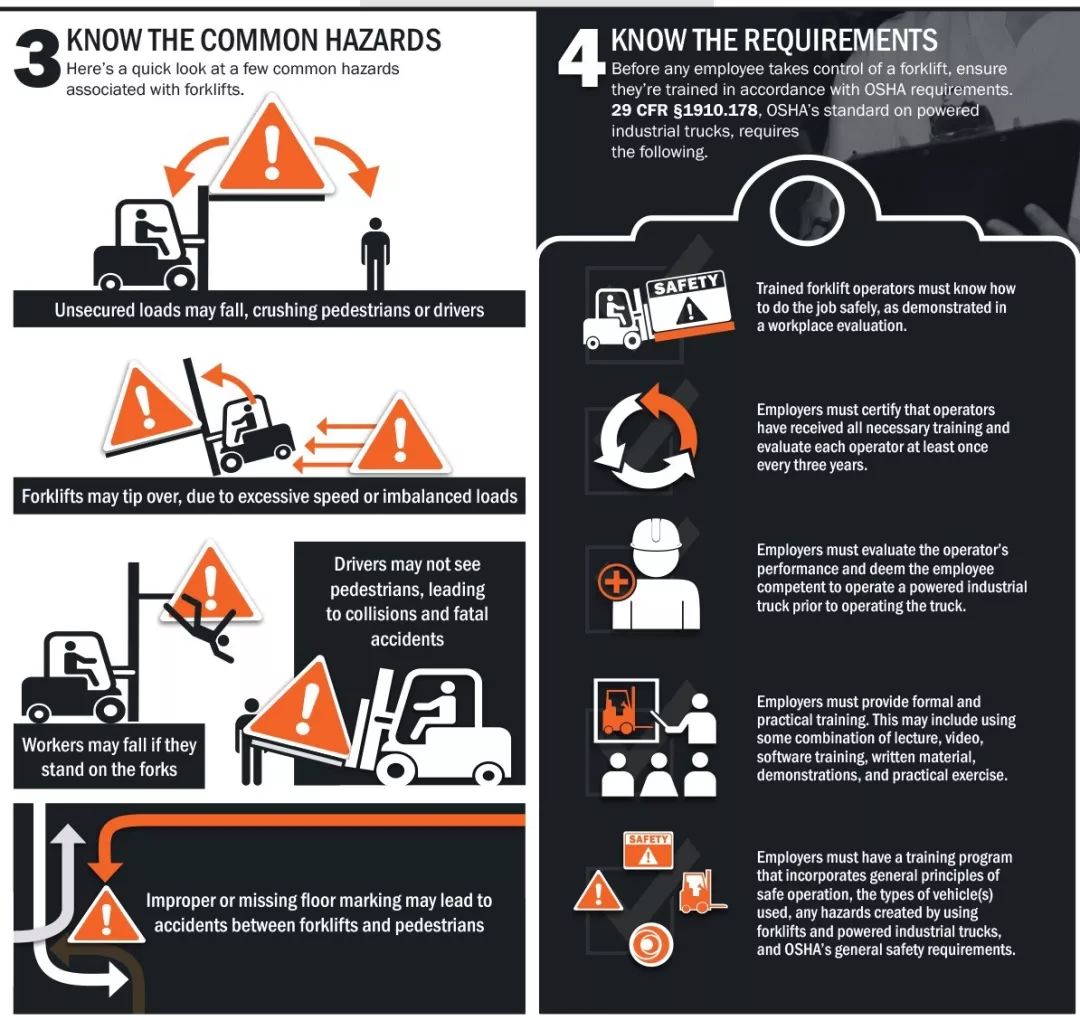 3 KNOW THE COMMON HAZARDS
Here's a quick look at a few common hazards associated with forklifts.

Unsecured loads may fall, crushing pedestrians or drivers

Forklifts may tip over, due to excessive speed or imbalanced loads

Drivers may not see pedestrians, leading to collisions and fatal accidents

Workers may fall if they stand on the forks

Improper or missing floor marking may lead to accidents between forklifts and pedestrians

4 KNOW THE REQUIREMENTS
Before any employee takes control of a forklift, ensure they're trained in accordance with OSHA requirements. 29 CFR §1910.178, OSHA's standard on powered industrial trucks, requires the following.

SAFETY

Trained forklift operators must know how to do the job safely, as demonstrated in a workplace evaluation.

Employers must certify that operators have received all necessary training and evaluate each operator at least once every three years.

Employers must evaluate the operator's performance and deem the employee competent to operate a powered industrial truck prior to operating the truck.

Employers must provide formal and practical training. This may include using some combination of lecture, video, software training, written material, demonstrations, and practical exercise.

SAFETY

Employers must have a training program that incorporates general principles of safe operation, the types of vehicle(s) used, any hazards created by using forklifts and powered industrial trucks, and OSHA's general safety requirements.