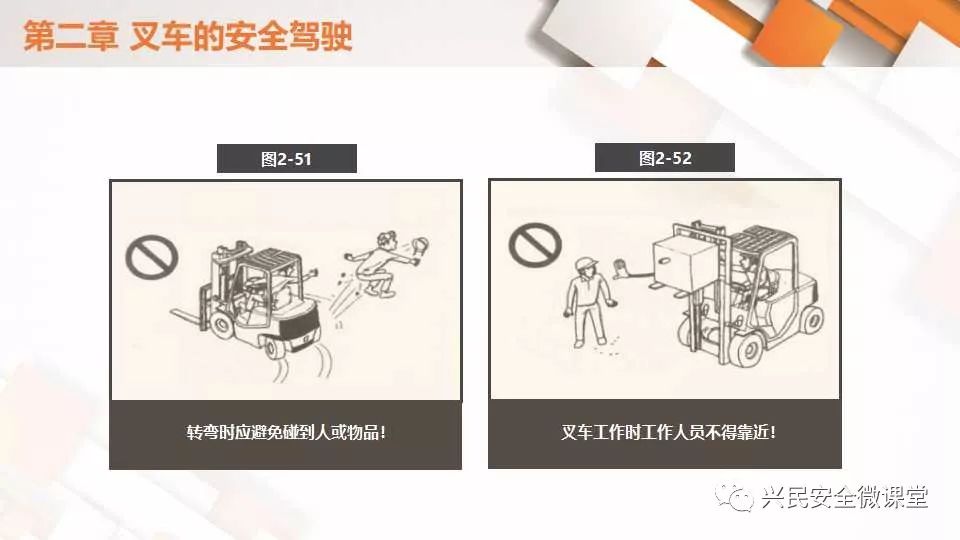 第二章 叉车的安全驾驶

图2-51

转弯时应避免碰到人或物品！

图2-52

叉车工作时工作人员不得靠近！

兴民安全微课堂