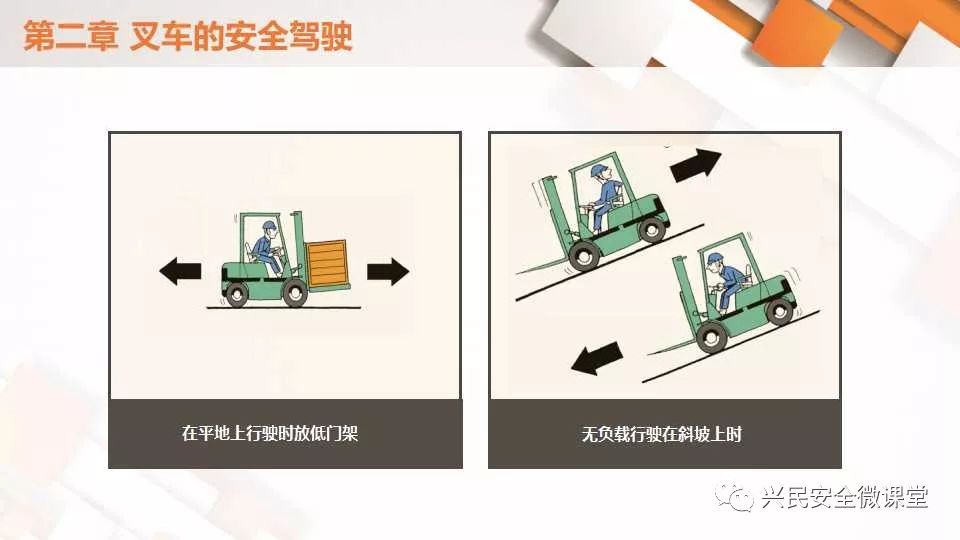 第二章 叉车的安全驾驶

在平地上行驶时放低门架

无负载行驶在斜坡上时

兴民安全微课堂