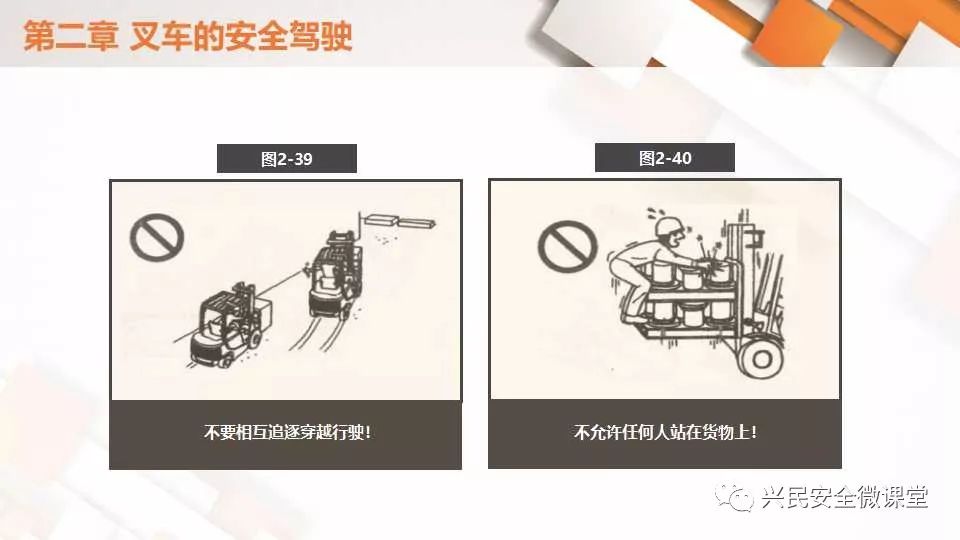 第二章 叉车的安全驾驶

图2-39

不要相互追逐穿越行驶！

图2-40

不允许任何人站在货物上！

兴民安全微课堂