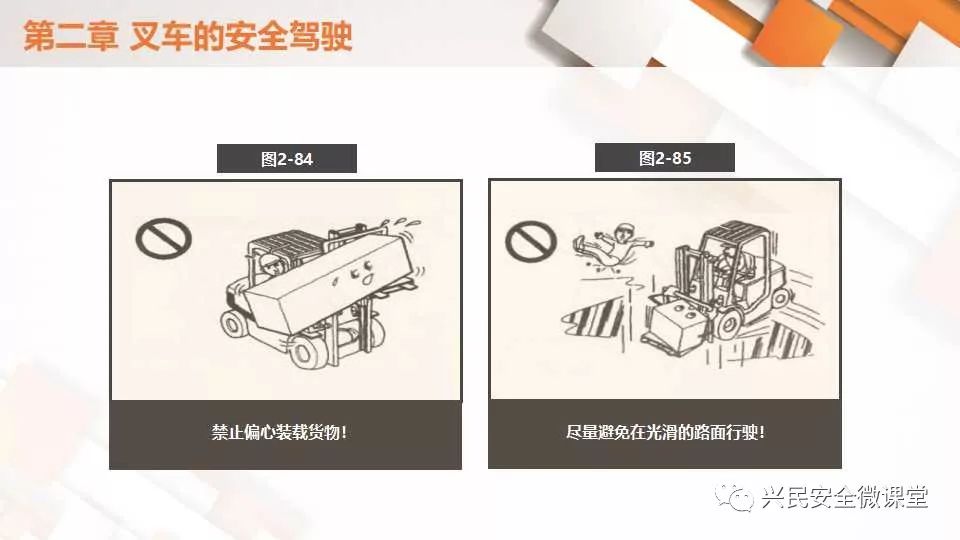 第二章 叉车的安全驾驶

图2-84

禁止偏心装载货物！

图2-85

尽量避免在光滑的路面行驶！

兴民安全微课堂