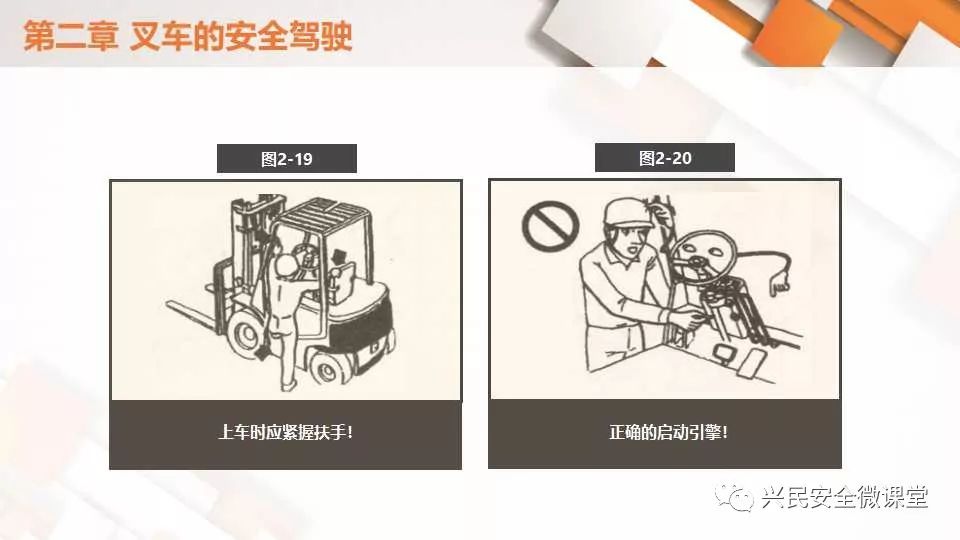 第二章 叉车的安全驾驶

图2-19

上车时应紧握扶手!

图2-20

正确的启动引擎!

兴民安全微课堂