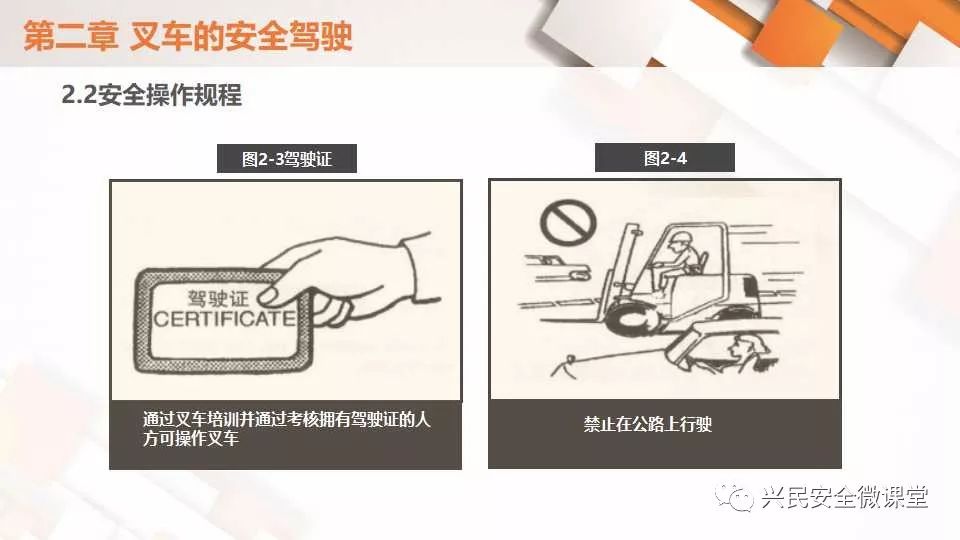 第二章 叉车的安全驾驶

2.2安全操作规程

图2-3驾驶证

驾驶证
CERTIFICATE

通过叉车培训并通过考核拥有驾驶证的人方可操作叉车

图2-4

禁止在公路上行驶

兴民安全微课堂