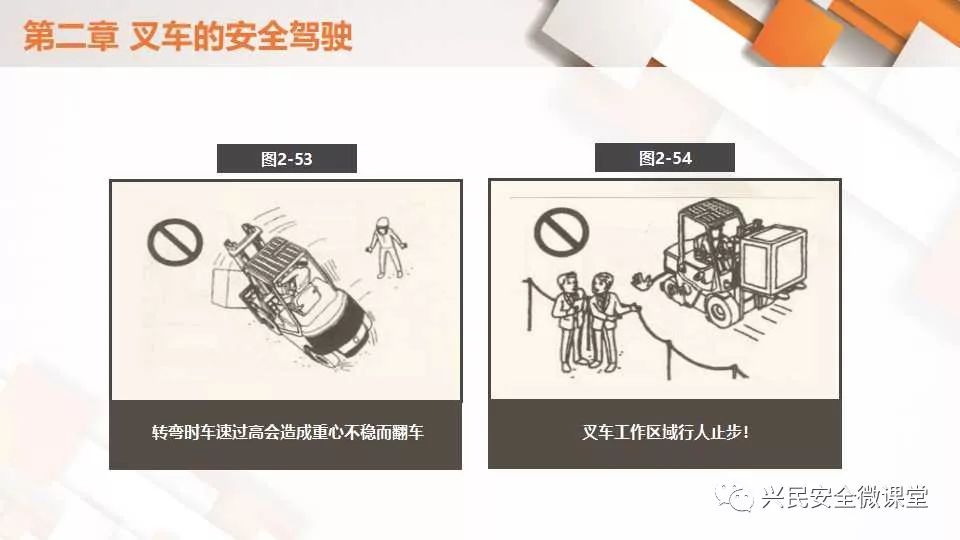 第二章 叉车的安全驾驶

图2-53

转弯时车速过高会造成重心不稳而翻车

图2-54

叉车工作区域行人止步!

兴民安全微课堂