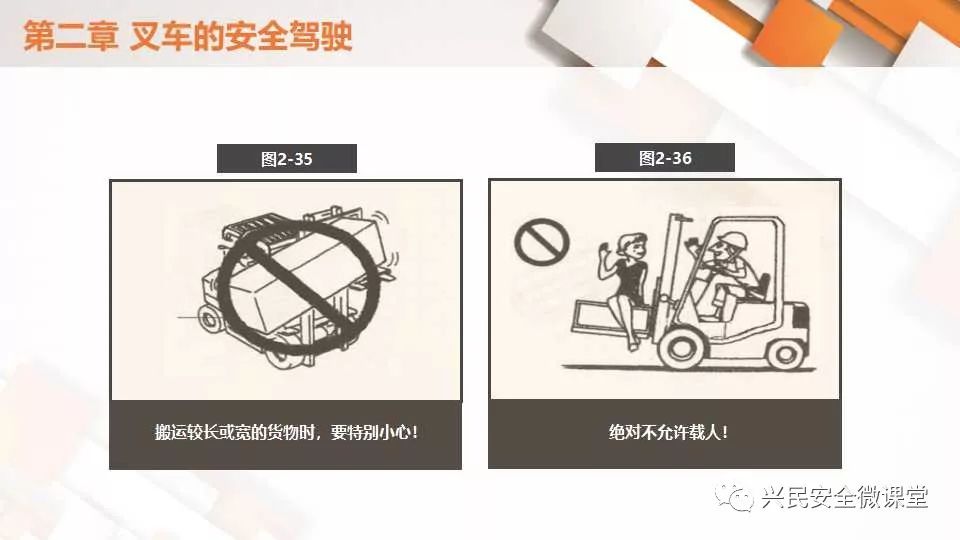 第二章 叉车的安全驾驶

图2-35

搬运较长或宽的货物时，要特别小心！

图2-36

绝对不允许载人！

兴民安全微课堂