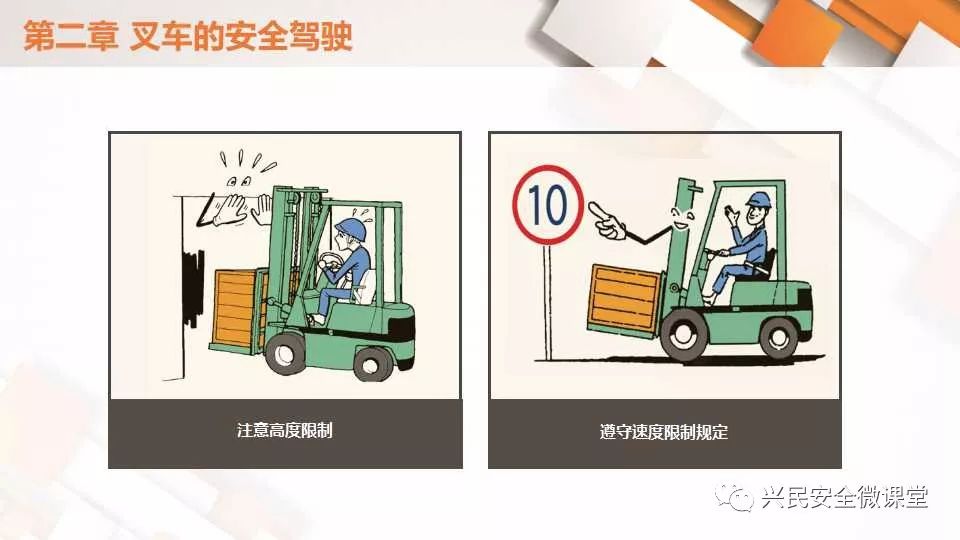 第二章 叉车的安全驾驶

10

注意高度限制

遵守速度限制规定

兴民安全微课堂